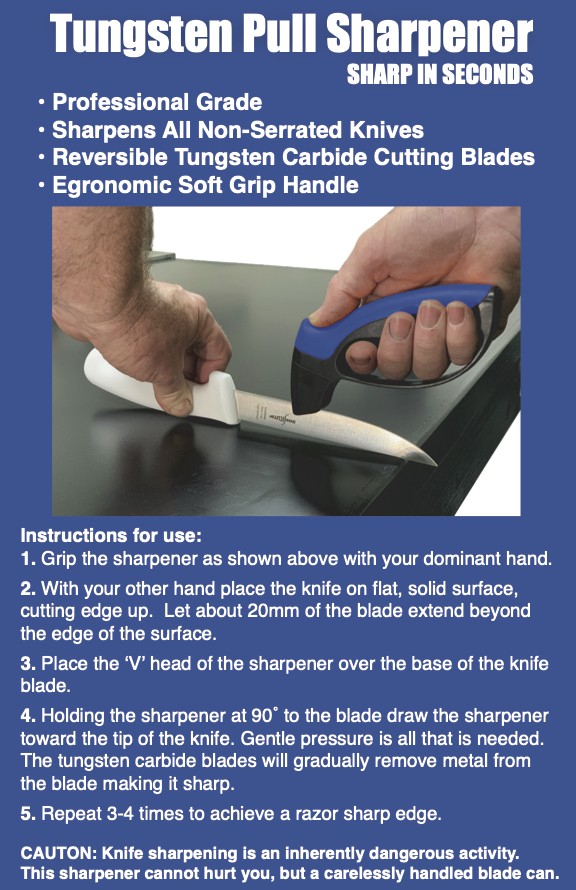 Tungsten Pull Sharpener
SHARP IN SECONDS

• Professional Grade
• Sharpens All Non-Serrated Knives
• Reversible Tungsten Carbide Cutting Blades
• Egronomic Soft Grip Handle

Instructions for use:
1. Grip the sharpener as shown above with your dominant hand.

2. With your other hand place the knife on flat, solid surface, cutting edge up. Let about 20mm of the blade extend beyond the edge of the surface.

3. Place the 'V' head of the sharpener over the base of the knife blade.

4. Holding the sharpener at 90˚ to the blade draw the sharpener toward the tip of the knife. Gentle pressure is all that is needed. The tungsten carbide blades will gradually remove metal from the blade making it sharp.

5. Repeat 3-4 times to achieve a razor sharp edge.

CAUTON: Knife sharpening is an inherently dangerous activity. This sharpener cannot hurt you, but a carelessly handled blade can.